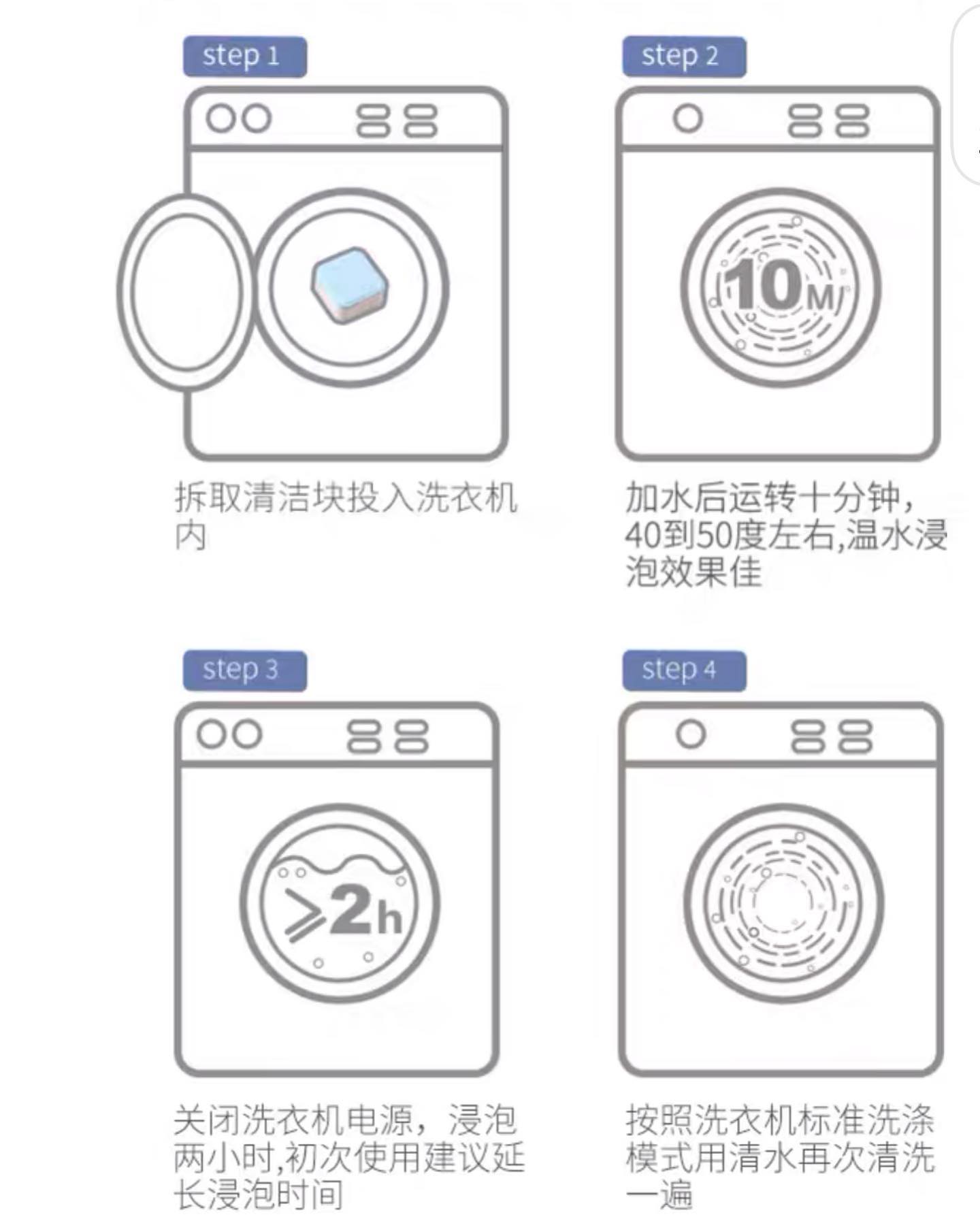 step 1

拆取清洁块投入洗衣机内

step 2

10M

加水后运转十分钟，40到50度左右,温水浸泡效果佳

step 3

≥2h

关闭洗衣机电源，浸泡两小时,初次使用建议延长浸泡时间

step 4

按照洗衣机标准洗涤模式用清水再次清洗一遍