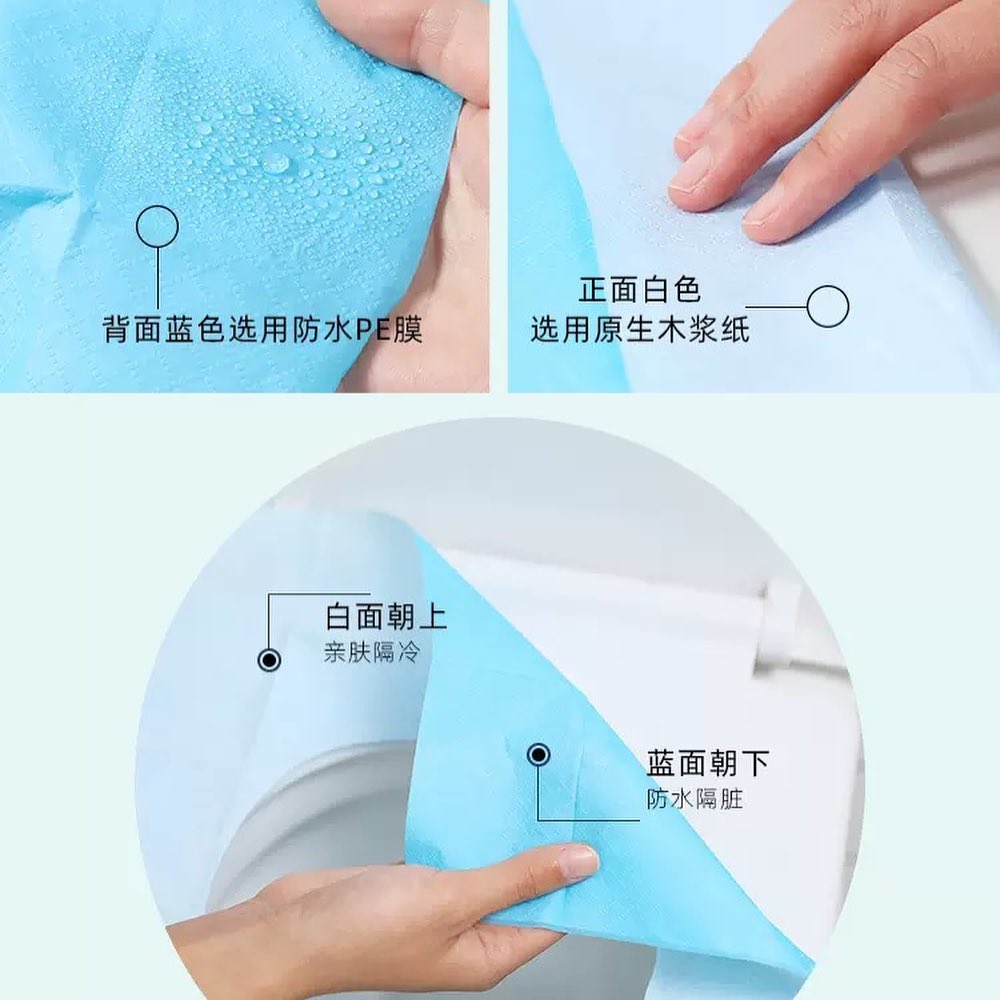 背面蓝色选用防水PE膜

正面白色
选用原生木浆纸

白面朝上
亲肤隔冷

蓝面朝下
防水隔脏